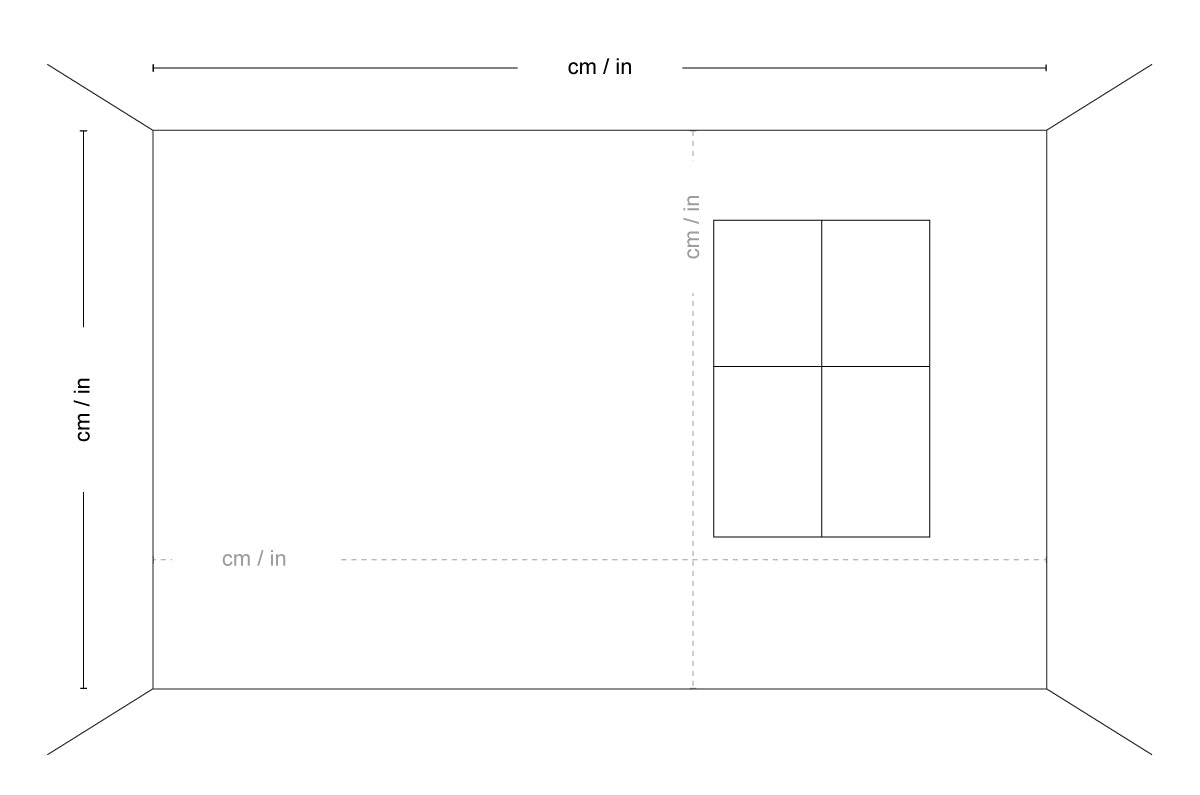 cm / in

cm / in

cm / in

cm / in